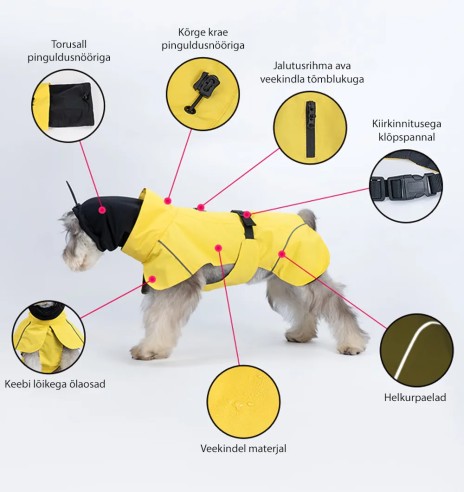 Torusall pinguldusnööriga

Kõrge krae pinguldusnööriga

Jalutusrihma ava veekindla tõmblukuga

Kiirkinnitusega klõpspannal

Keebi lõikega õlaosad

Veekindel materjal

Helkurpaelad