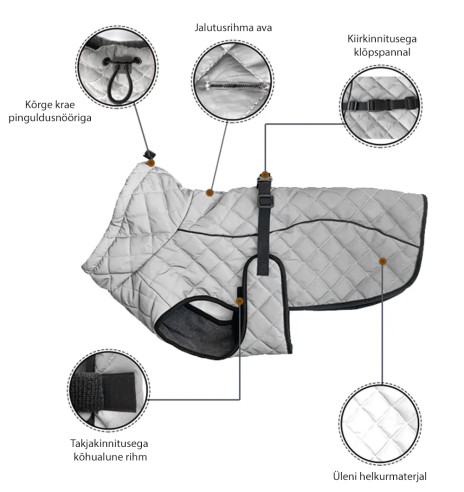 Jalutusrihma ava

Kiirkinnitusega klõpspannal

Kõrge krae pinguldusnööriga

Takjakinnitusega kõhualune rihm

Üleni helkurmaterjal