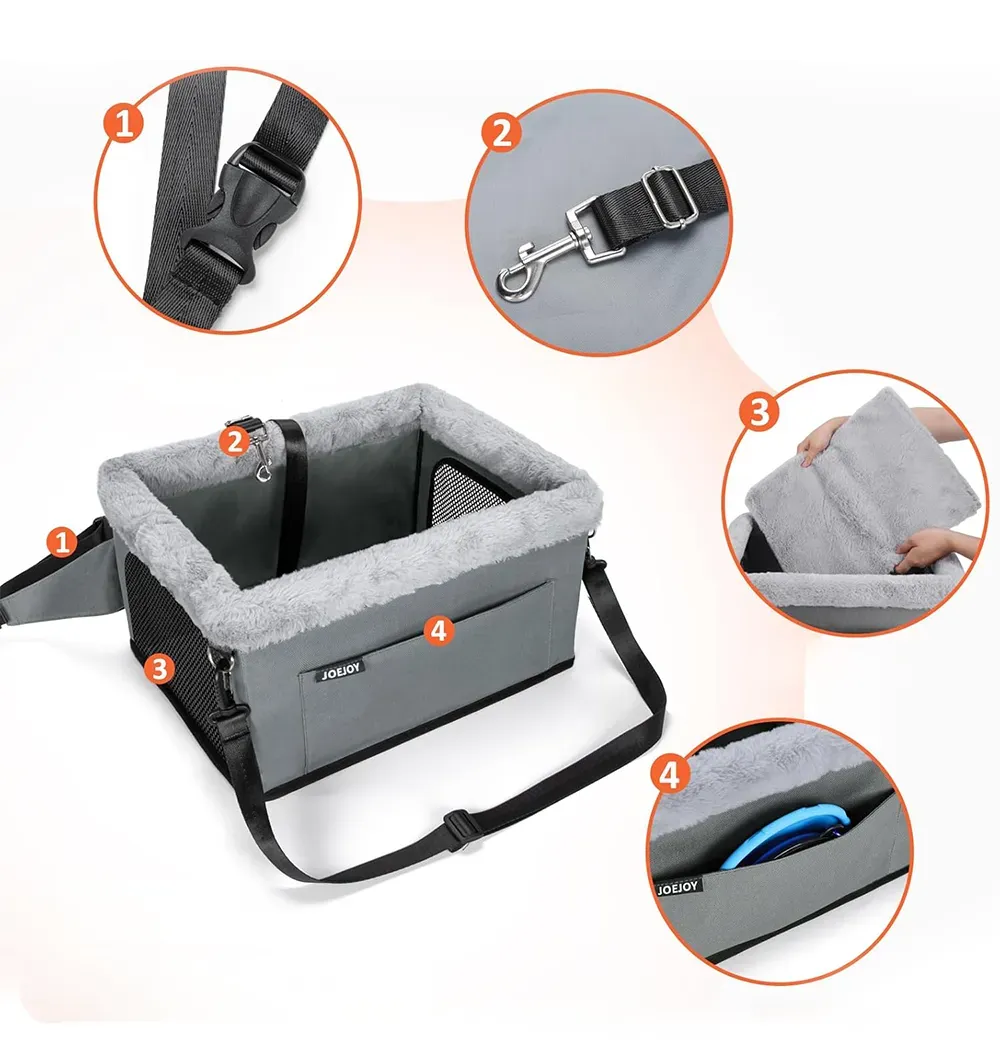 1
2
3
4
2
1
3
4
JOEJOY
JOEJOY