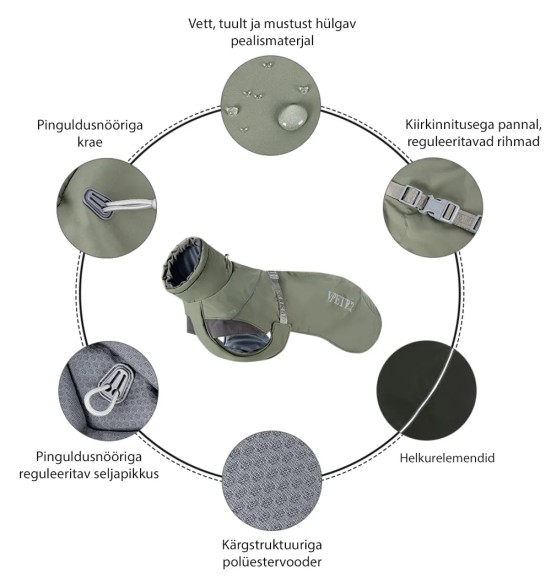 Vett, tuult ja mustust hülgav pealismaterjal

Pinguldusnööriga krae

Kiirkinnitusega pannal, reguleeritavad rihmad

VPETRY

Pinguldusnööriga reguleeritav seljapikkus

Helkurelemendid

Kärgstruktuuriga polüestervooder