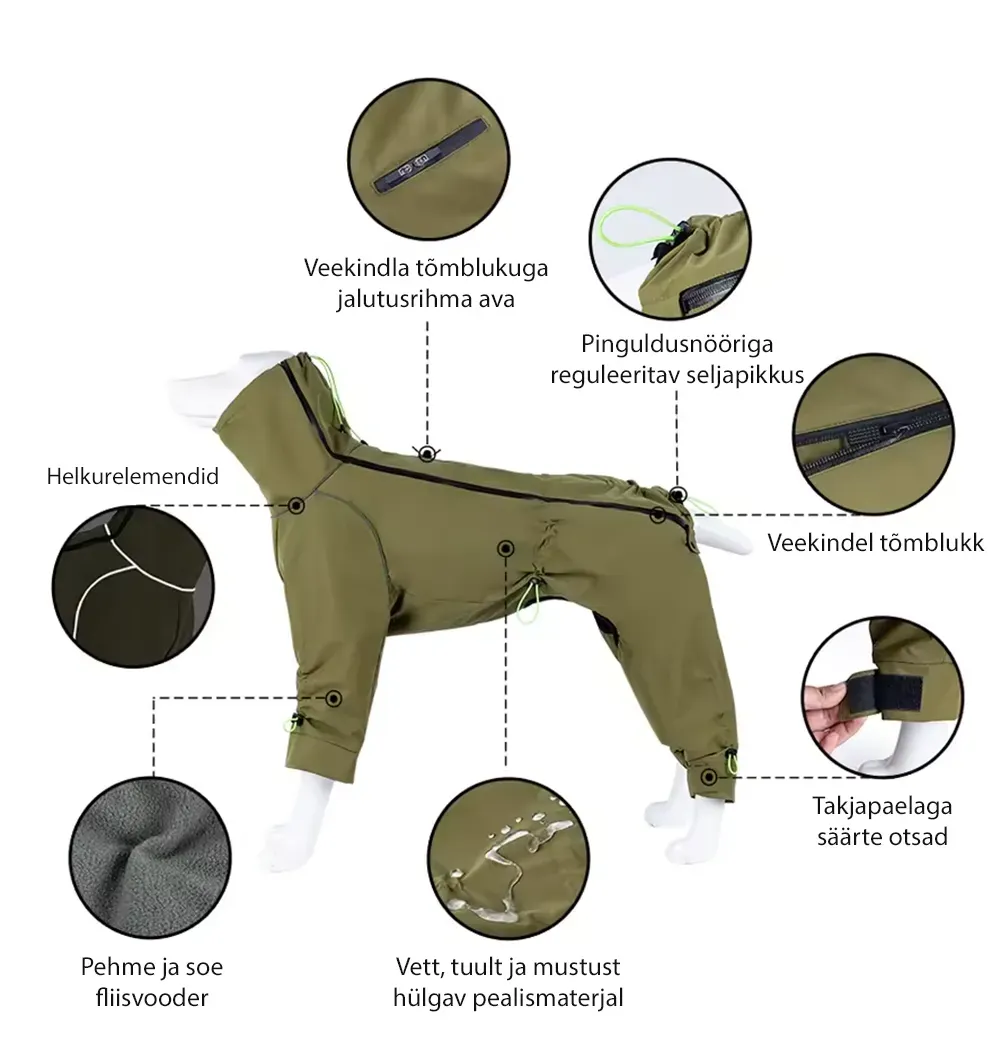 Veekindla tõmblukuga jalutusrihma ava

Pinguldusnööriga reguleeritav seljapikkus

Helkurelemendid

Veekindel tõmblukk

Takjapaelaga säärte otsad

Pehme ja soe fliisvooder

Vett, tuult ja mustust hülgav pealismaterjal