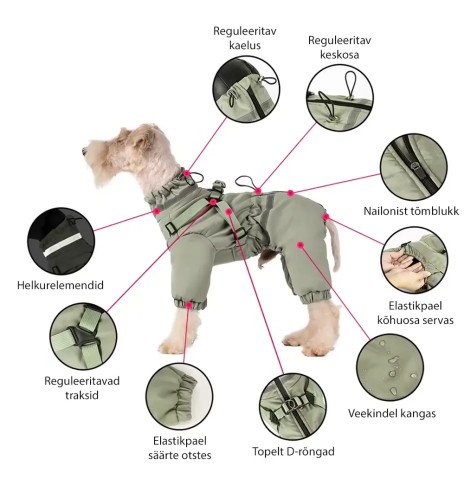 Reguleeritav kaelus

Reguleeritav keskosa

Nailonist tõmblukk

Helkurelemendid

Elastikpael kõhuosa servas

Reguleeritavad traksid

Veekindel kangas

Elastikpael säärte otstes

Topelt D-rõngad