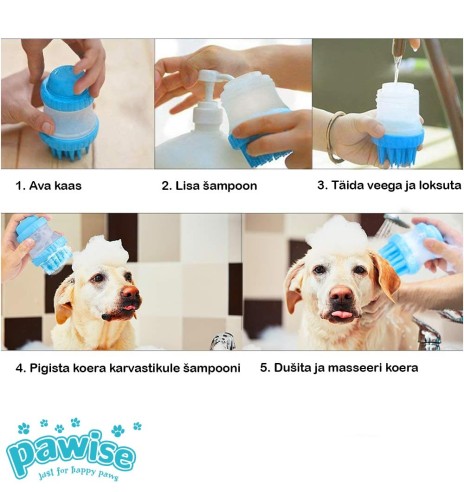 1. Ava kaas

2. Lisa šampoon

3. Täida veega ja loksuta

4. Pigista koera karvastikule šampooni

5. Dušita ja masseeri koera

pawise
just for happy paws