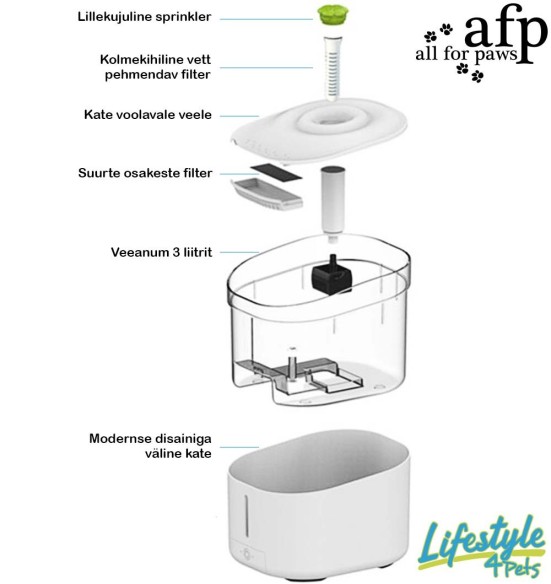 Lillekujuline sprinkler

afp
all for paws

Kolmekihiline vett pehmendav filter

Kate voolavale veele

Suurte osakeste filter

Veeanum 3 liitrit

Modernse disainiga väline kate

Lifestyle 4Pets