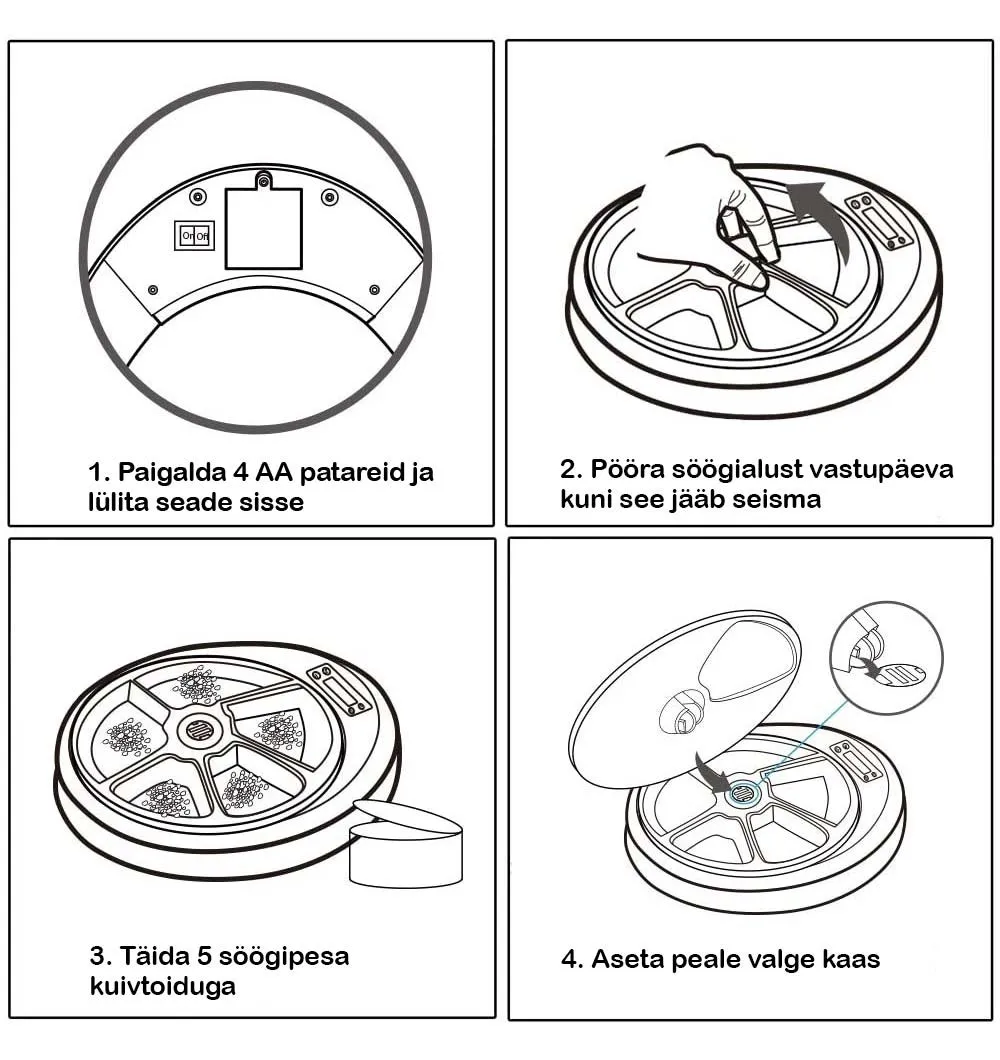 On Off

1. Paigalda 4 AA patareid ja lülita seade sisse

2. Pööra söögialust vastupäeva kuni see jääb seisma

3. Täida 5 söögipesa kuivtoiduga

4. Aseta peale valge kaas