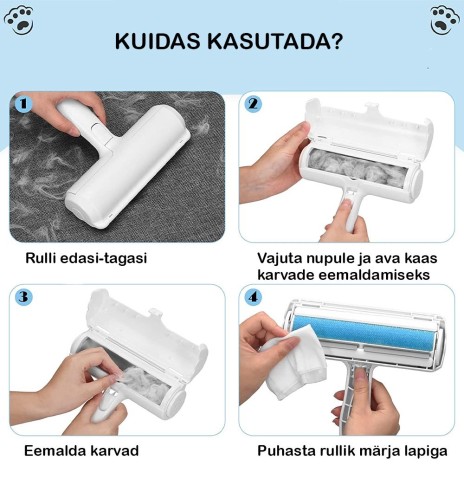 KUIDAS KASUTADA?

1

Rulli edasi-tagasi

2

Vajuta nupule ja ava kaas karvade eemaldamiseks

3

Eemalda karvad

4

Puhasta rullik märja lapiga